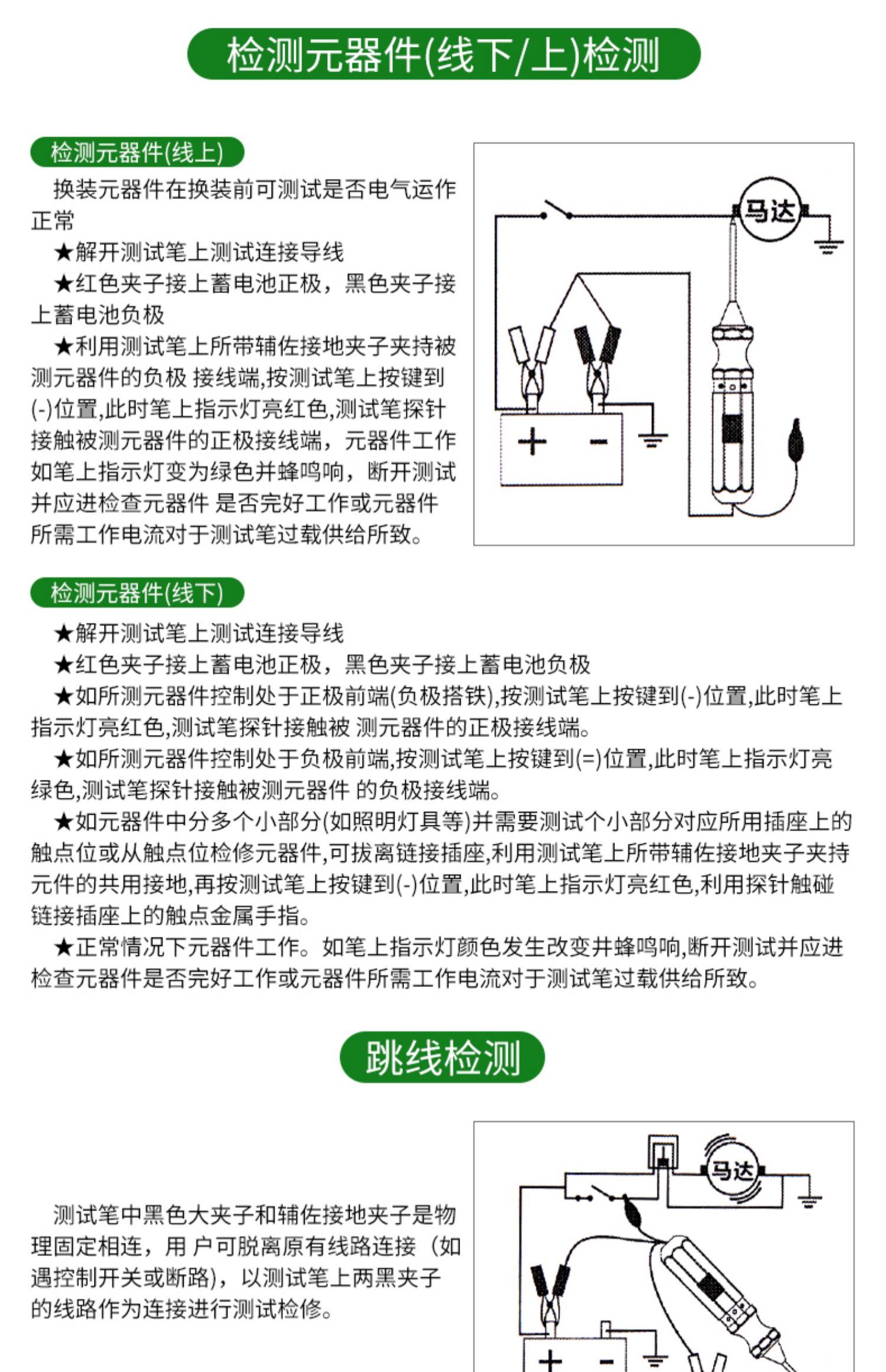 检测元器件(线下/上)检测

检测元器件(线上)

换装元器件在换装前可测试是否电气运作正常

★解开测试笔上测试连接导线

★红色夹子接上蓄电池正极，黑色夹子接上蓄电池负极

★利用测试笔上所带辅佐接地夹子夹持被测元器件的负极 接线端,按测试笔上按键到(-)位置,此时笔上指示灯亮红色,测试笔探针接触被测元器件的正极接线端，元器件工作如笔上指示灯变为绿色并蜂鸣响，断开测试并应进检查元器件 是否完好工作或元器件所需工作电流对于测试笔过载供给所致。

马达

+ -

检测元器件(线下)

★解开测试笔上测试连接导线

★红色夹子接上蓄电池正极，黑色夹子接上蓄电池负极

★如所测元器件控制处于正极前端(负极搭铁),按测试笔上按键到(-)位置,此时笔上指示灯亮红色,测试笔探针接触被 测元器件的正极接线端。

★如所测元器件控制处于负极前端,按测试笔上按键到(=)位置,此时笔上指示灯亮绿色,测试笔探针接触被测元器件 的负极接线端。

★如元器件中分多个小部分(如照明灯具等)并需要测试个小部分对应所用插座上的触点位或从触点位检修元器件,可拔离链接插座,利用测试笔上所带辅佐接地夹子夹持元件的共用接地,再按测试笔上按键到(-)位置,此时笔上指示灯亮红色,利用探针触碰链接插座上的触点金属手指。

★正常情况下元器件工作。如笔上指示灯颜色发生改变并蜂鸣响,断开测试并应进检查元器件是否完好工作或元器件所需工作电流对于测试笔过载供给所致。

跳线检测

测试笔中黑色大夹子和辅佐接地夹子是物理固定相连，用 户可脱离原有线路连接（如遇控制开关或断路)，以测试笔上两黑夹子的线路作为连接进行测试检修。

马达

+ -